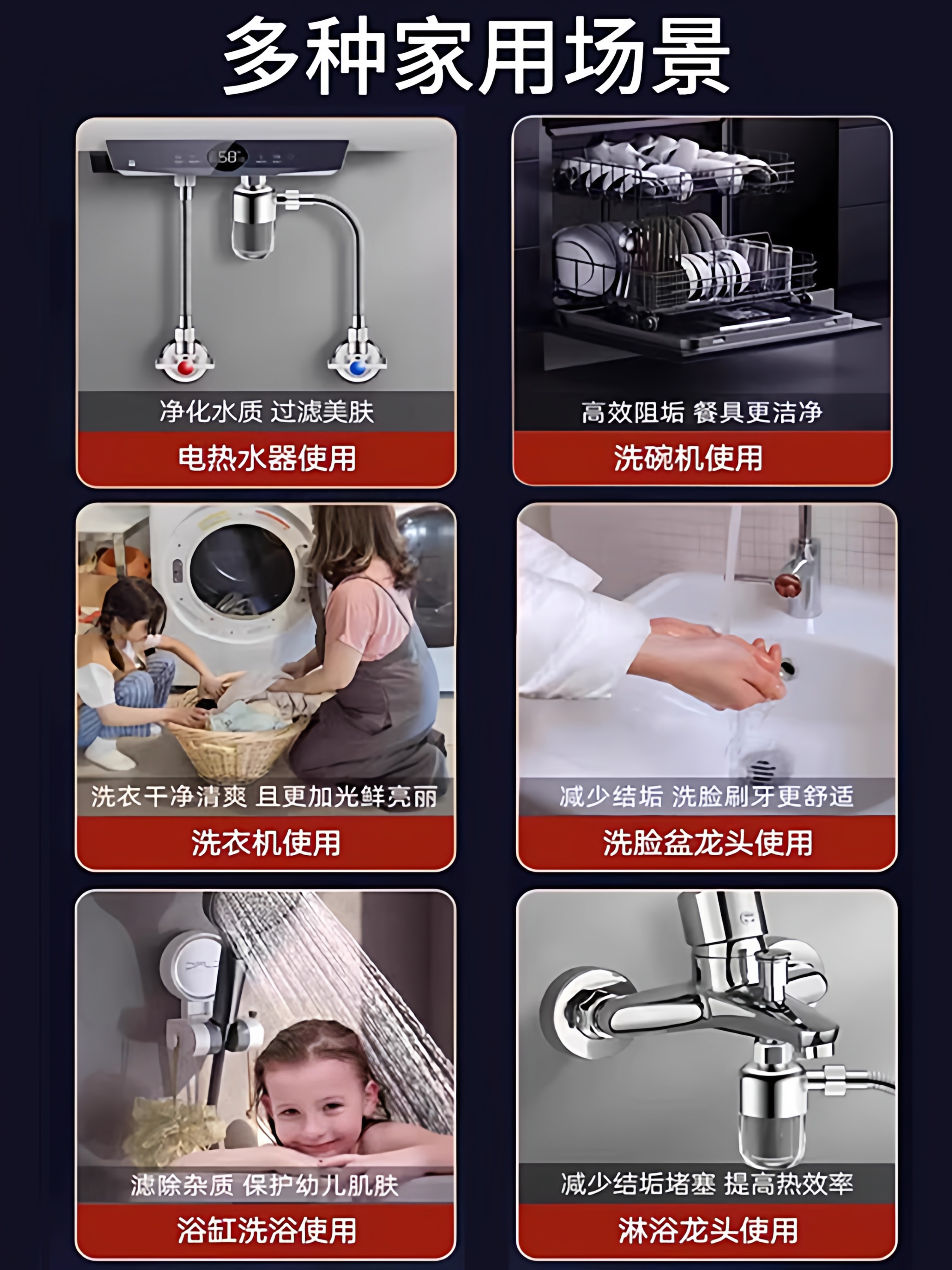 多种家用场景

58

净化水质 过滤美肤

电热水器使用

高效阻垢 餐具更洁净

洗碗机使用

洗衣干净清爽 且更加光鲜亮丽

洗衣机使用

减少结垢 洗脸刷牙更舒适

洗脸盆龙头使用

滤除杂质 保护幼儿肌肤

浴缸洗浴使用

减少结垢堵塞 提高热效率

淋浴龙头使用